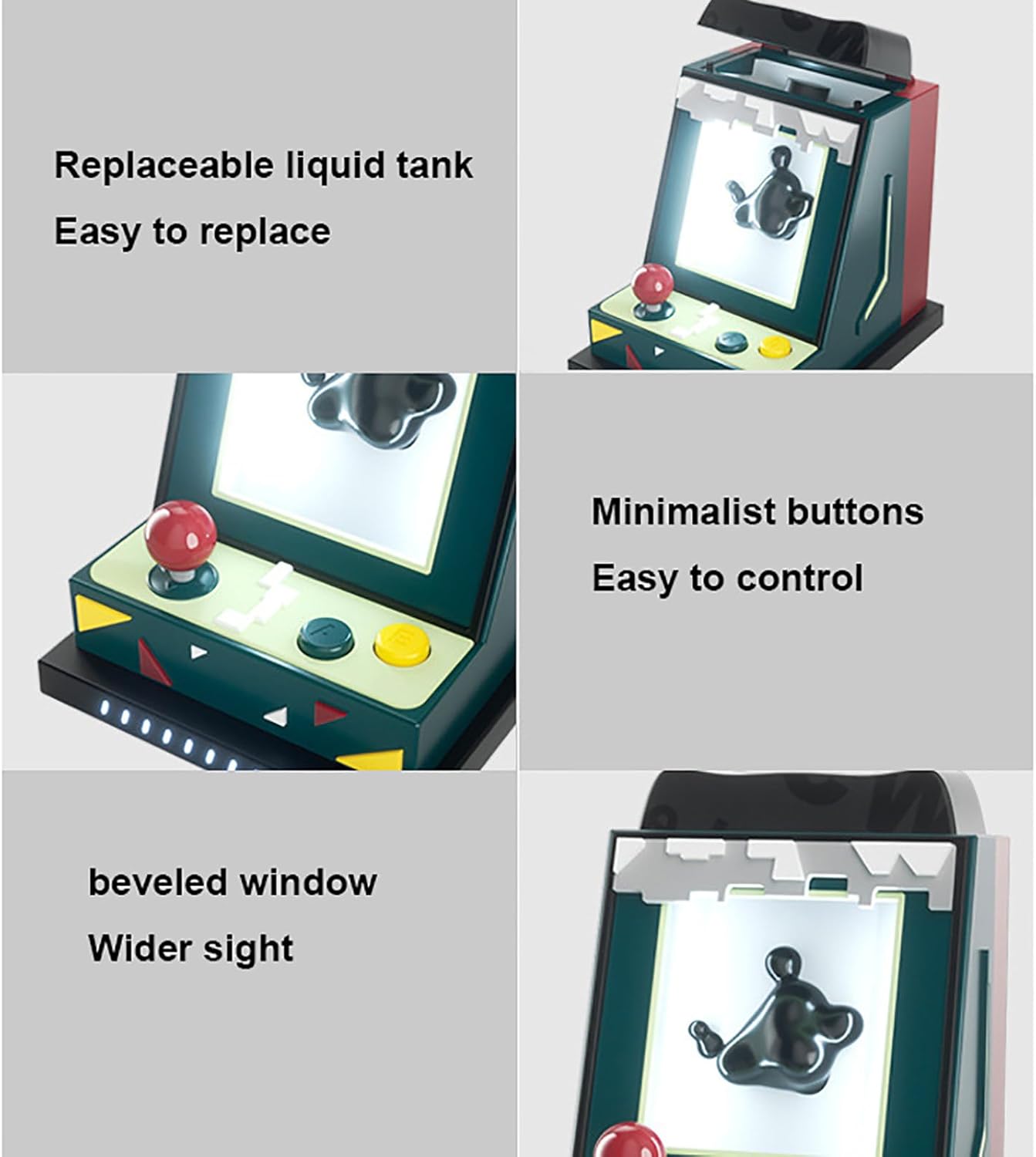 Replaceable liquid tank

Easy to replace

Minimalist buttons

Easy to control

beveled window

Wider sight